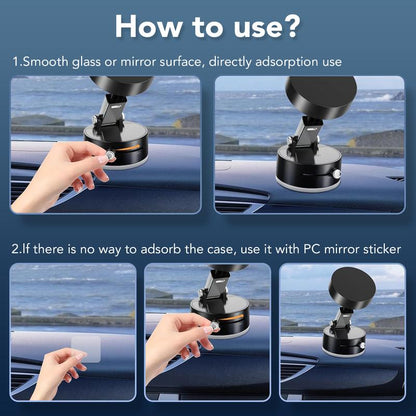 How to use?

1.Smooth glass or mirror surface, directly adsorption use

2.If there is no way to adsorb the case, use it with PC mirror sticker