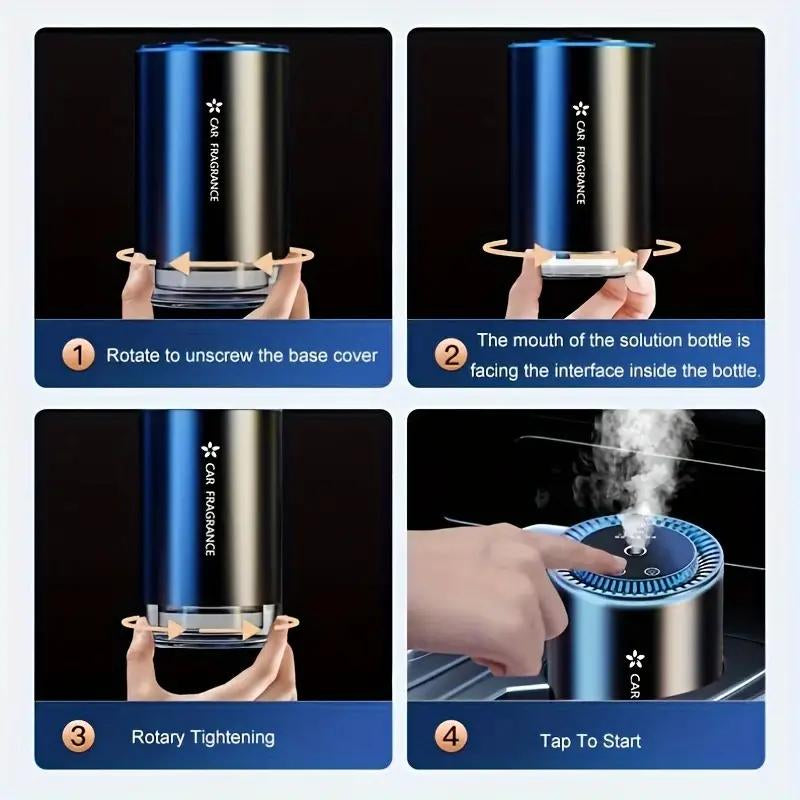 CAR FRAGRANCE

1 Rotate to unscrew the base cover

CAR FRAGRANCE

2 The mouth of the solution bottle is facing the interface inside the bottle.

CAR FRAGRANCE

3 Rotary Tightening

CAR

4 Tap To Start