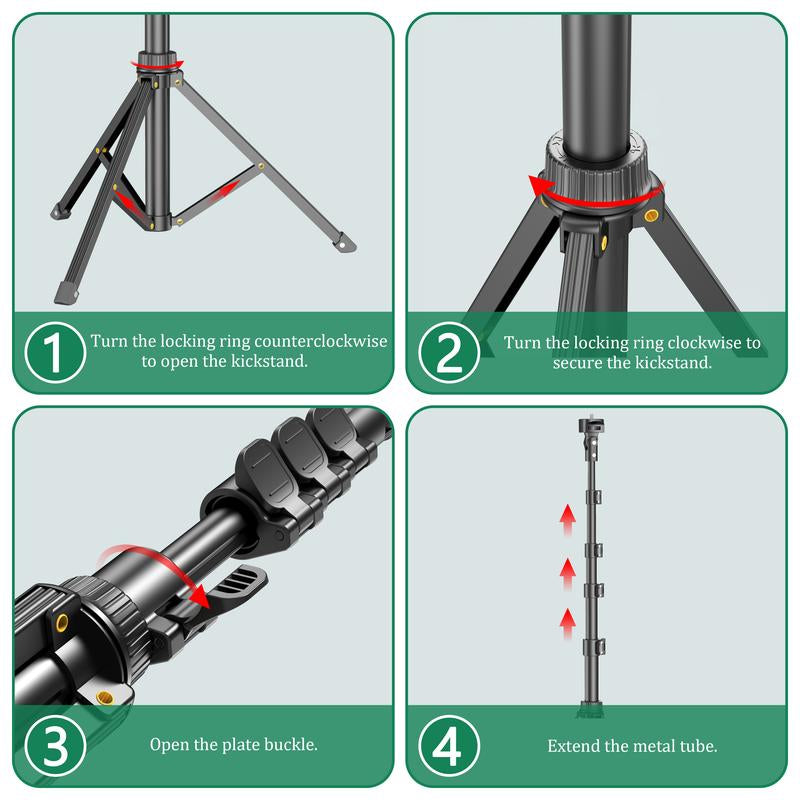 1 Turn the locking ring counterclockwise to open the kickstand.

2 Turn the locking ring clockwise to secure the kickstand.

3 Open the plate buckle.

4 Extend the metal tube.