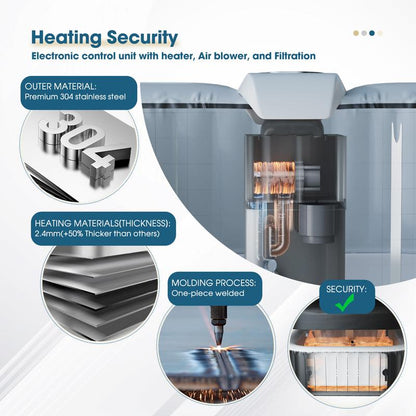 Heating Security
Electronic control unit with heater, Air blower, and Filtration

OUTER MATERIAL:
Premium 304 stainless steel

304

HEATING MATERIALS(THICKNESS):
2.4mm(+50% Thicker than others)

MOLDING PROCESS:
One-piece welded

SECURITY: