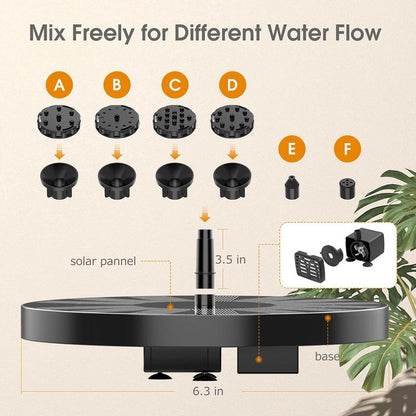 Mix Freely for Different Water Flow

A

B

C

D

E

F

solar pannel

3.5 in

base

6.3 in