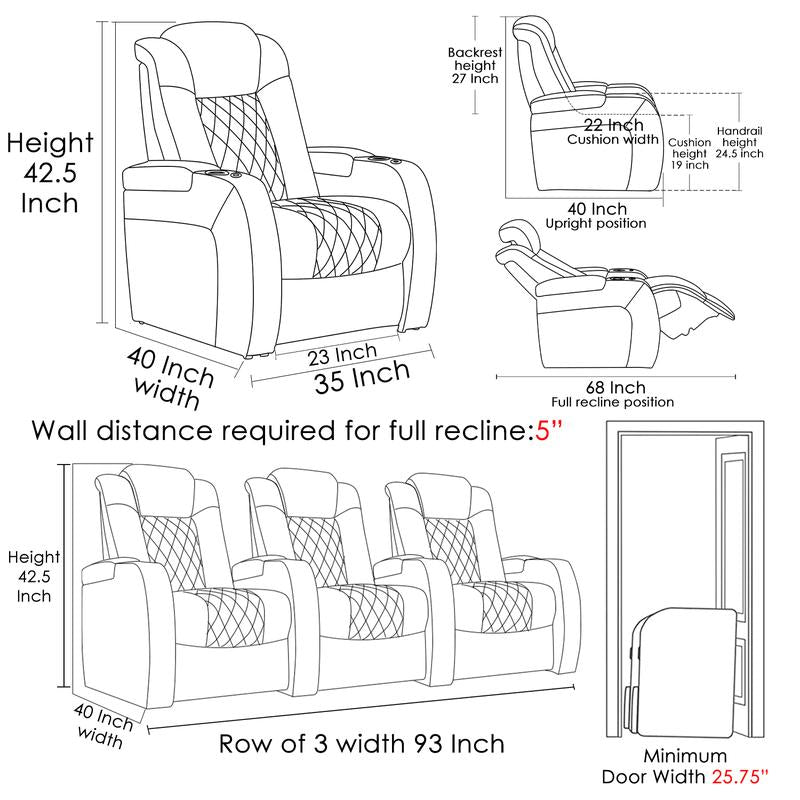 Height 42.5 Inch

40 Inch width

23 Inch

35 Inch

Backrest height 27 Inch

22 Inch Cushion width

Cushion height 19 inch

Handrail height 24.5 inch

40 Inch Upright position

68 Inch Full recline position

Wall distance required for full recline:5"

Height 42.5 Inch

40 Inch width

Row of 3 width 93 Inch

Minimum Door Width 25.75"